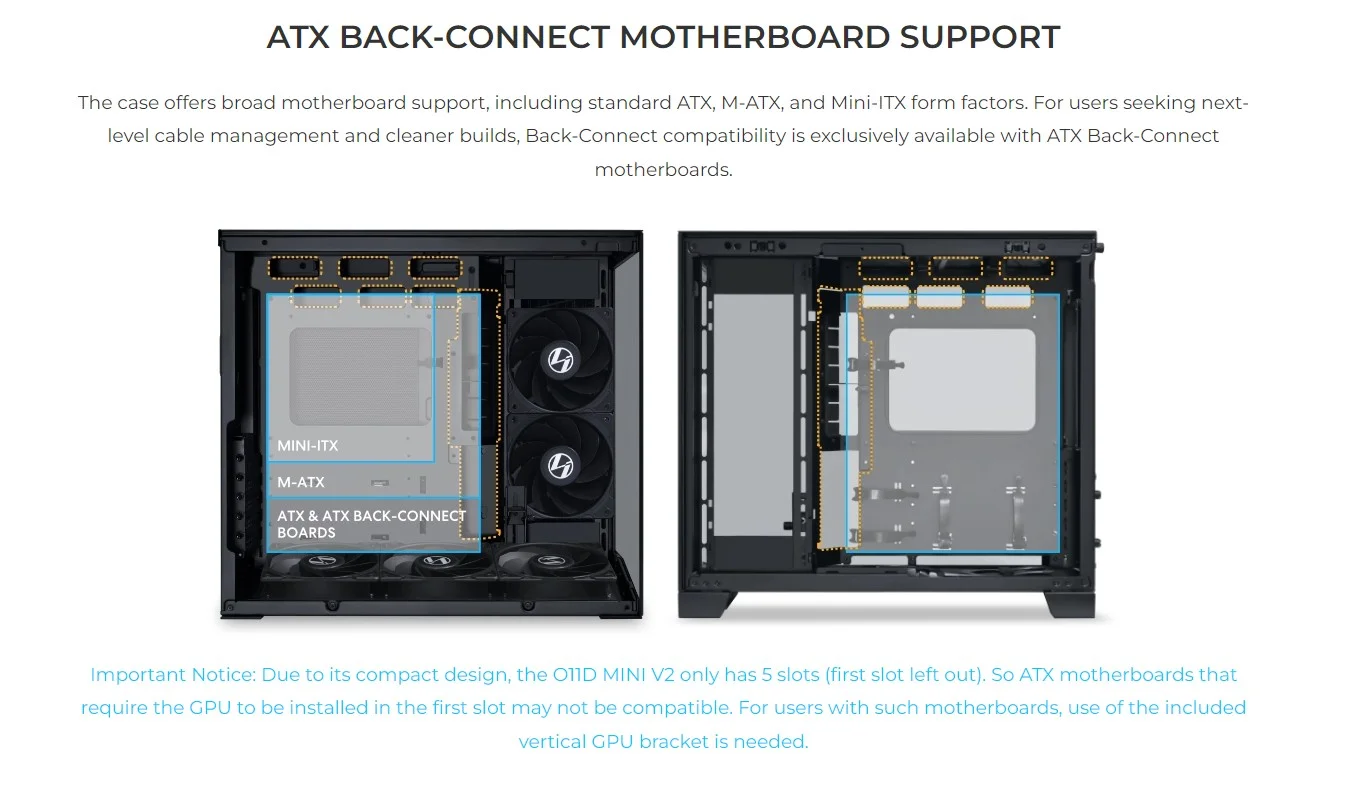 ATX BACK-CONNECT MOTHERBOARD SUPPORT

The case offers broad motherboard support, including standard ATX, M-ATX, and Mini-ITX form factors. For users seeking next-level cable management and cleaner builds, Back-Connect compatibility is exclusively available with ATX Back-Connect motherboards.

MINI-ITX
M-ATX
ATX & ATX BACK-CONNECT BOARDS

Important Notice: Due to its compact design, the O11D MINI V2 only has 5 slots (first slot left out). So ATX motherboards that require the GPU to be installed in the first slot may not be compatible. For users with such motherboards, use of the included vertical GPU bracket is needed.